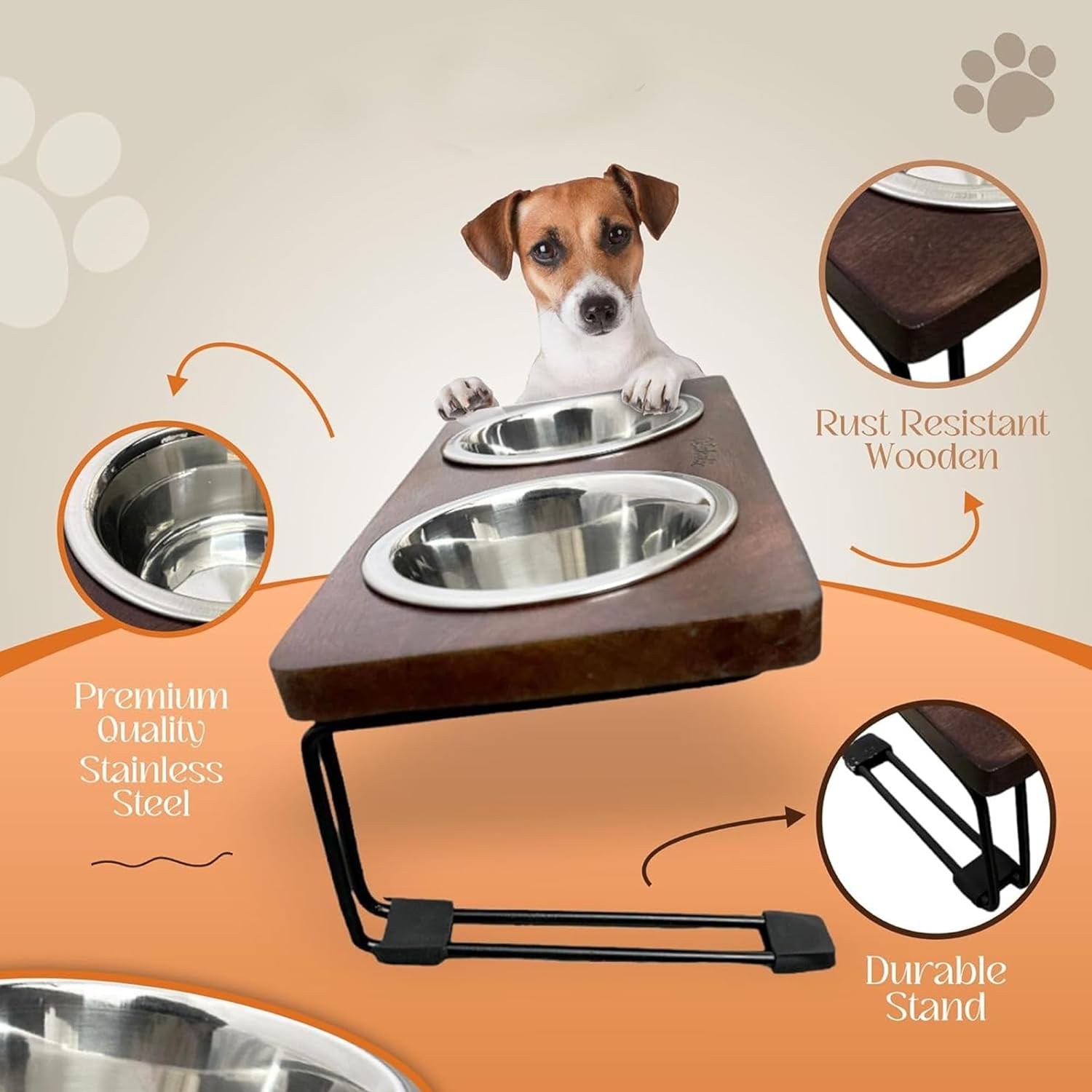 Rust Resistant Wooden

Premium Quality Stainless Steel

Durable Stand